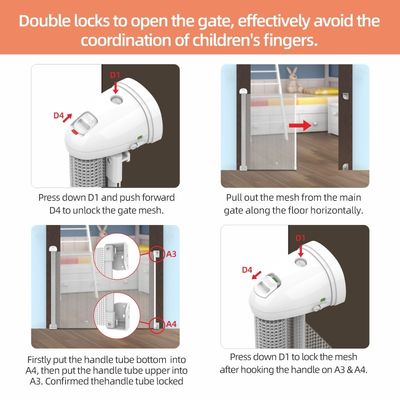 Double locks to open the gate, effectively avoid the coordination of children's fingers.

D1

D4

Press down D1 and push forward D4 to unlock the gate mesh.

Pull out the mesh from the main gate along the floor horizontally.

A3

A4

Firstly put the handle tube bottom into A4, then put the handle tube upper into A3. Confirmed thehandle tube locked

D1

D4

Press down D1 to lock the mesh after hooking the handle on A3 & A4.